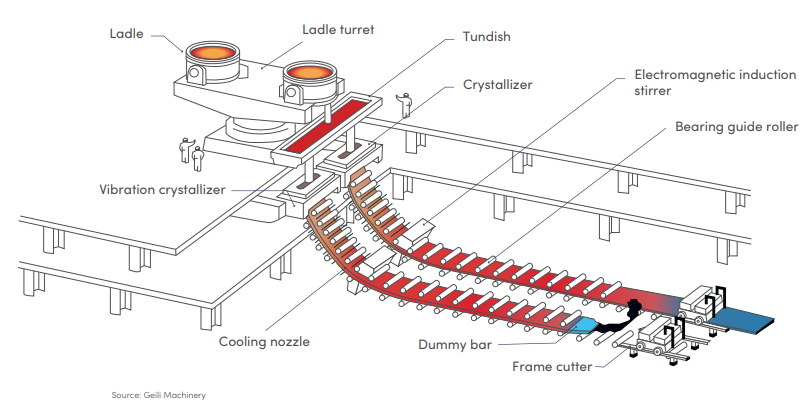 Ladle
Ladle turret
Tundish
Crystallizer
Electromagnetic induction stirrer
Bearing guide roller
Vibration crystallizer
Cooling nozzle
Dummy bar
Frame cutter

Source: Geili Machinery